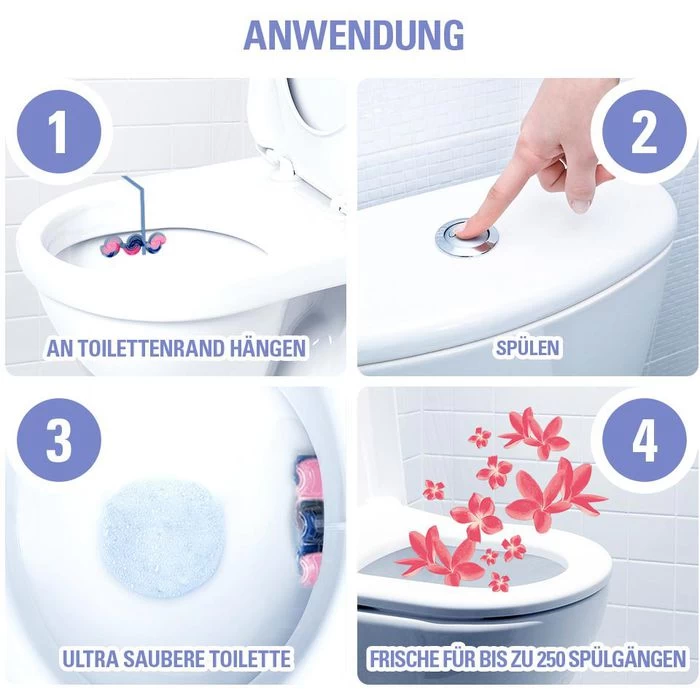 ANWENDUNG

1

AN TOILETTENRAND HÄNGEN

2

SPÜLEN

3

ULTRA SAUBERE TOILETTE

4

FRISCHE FÜR BIS ZU 250 SPÜLGÄNGEN