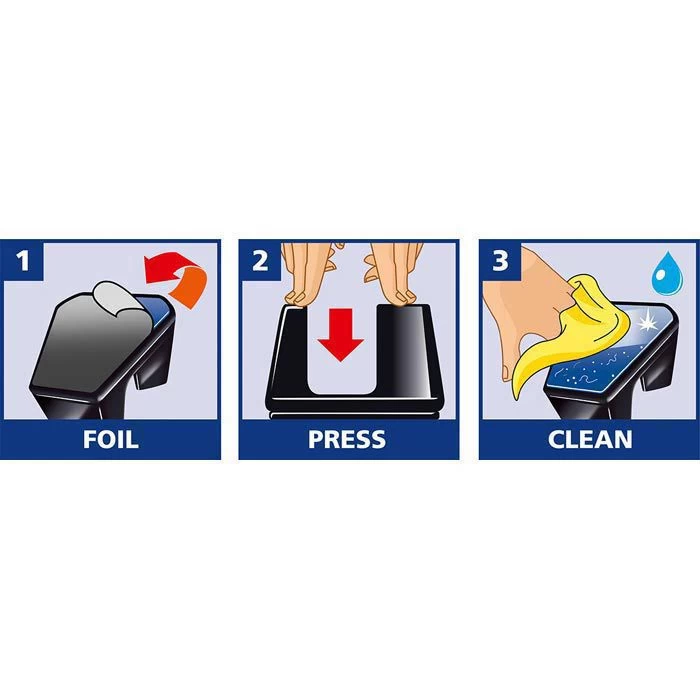 1

FOIL

2

PRESS

3

CLEAN