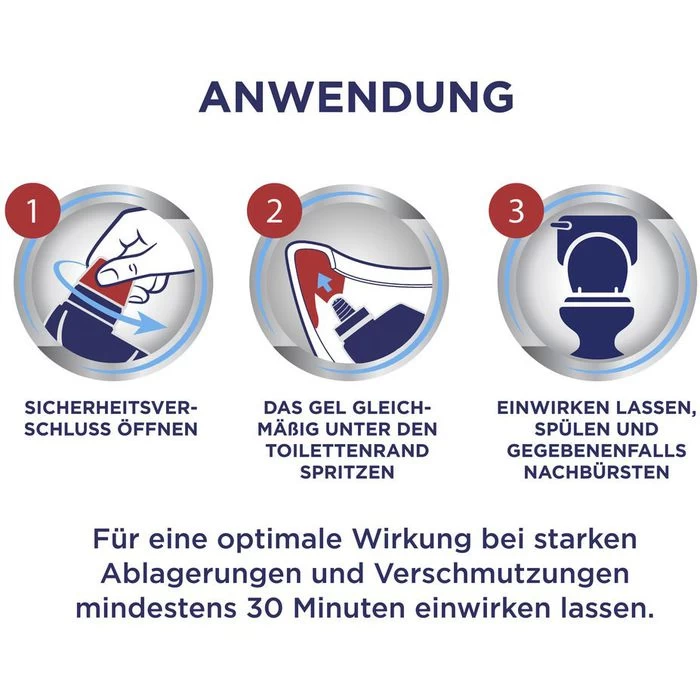 ANWENDUNG

1

SICHERHEITSVERSCHLUSS ÖFFNEN

2

DAS GEL GLEICHMÄßIG UNTER DEN TOILETTENRAND SPRITZEN

3

EINWIRKEN LASSEN, SPÜLEN UND GEGEBENENFALLS NACHBÜRSTEN

Für eine optimale Wirkung bei starken Ablagerungen und Verschmutzungen mindestens 30 Minuten einwirken lassen.