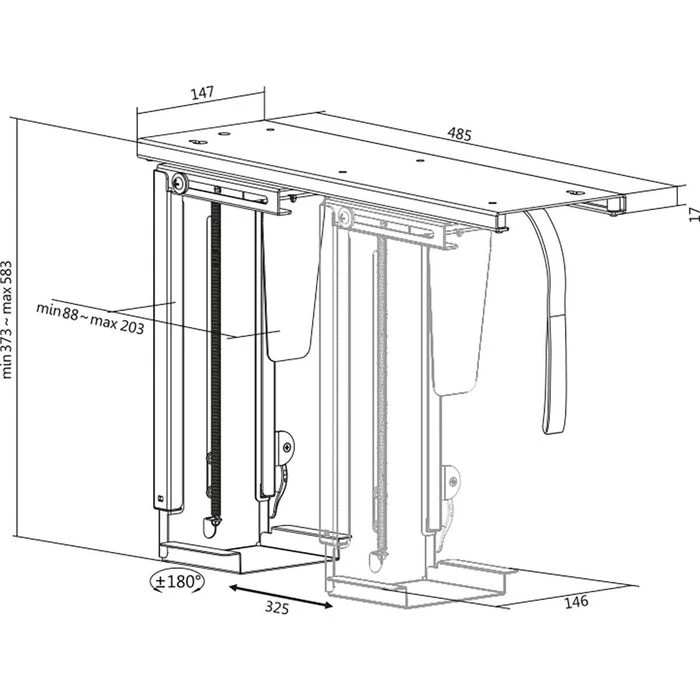 147
485
17
min 373 ~ max 583
min 88 ~ max 203
±180°
325
146