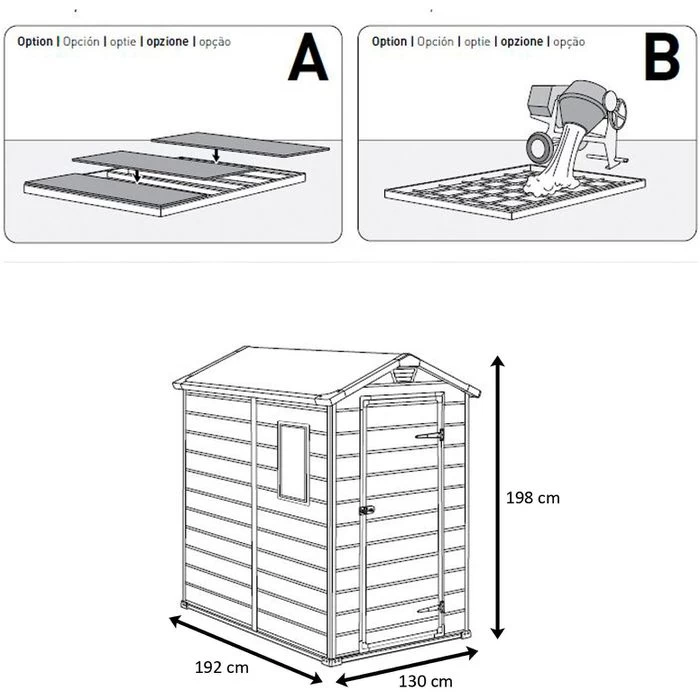 Option | Opción | optie | opzione | opção

A

Option | Opción | optie | opzione | opção

B

198 cm

192 cm

130 cm